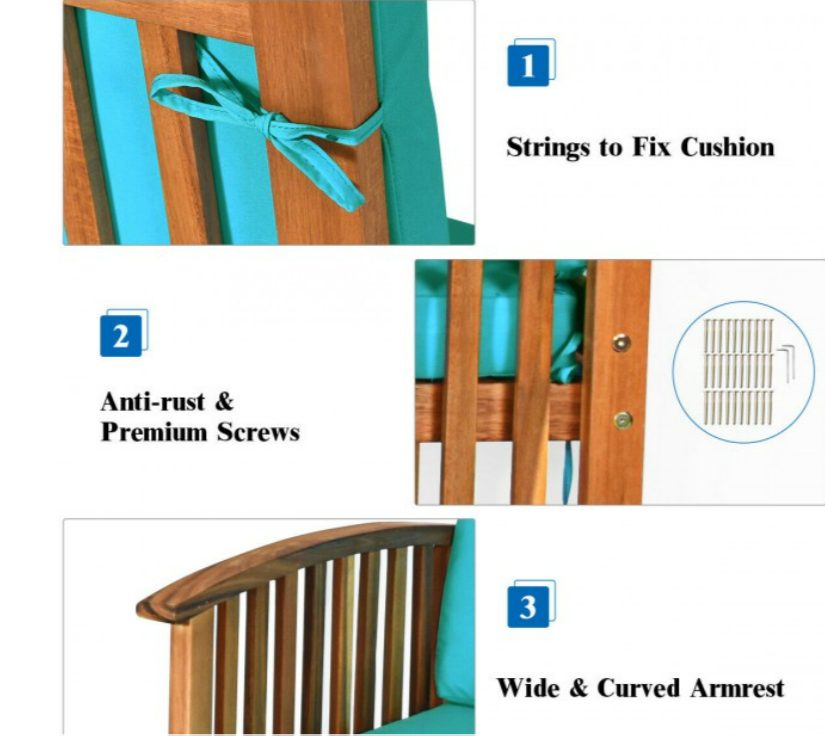 1

Strings to Fix Cushion

2

Anti-rust & Premium Screws

3

Wide & Curved Armrest